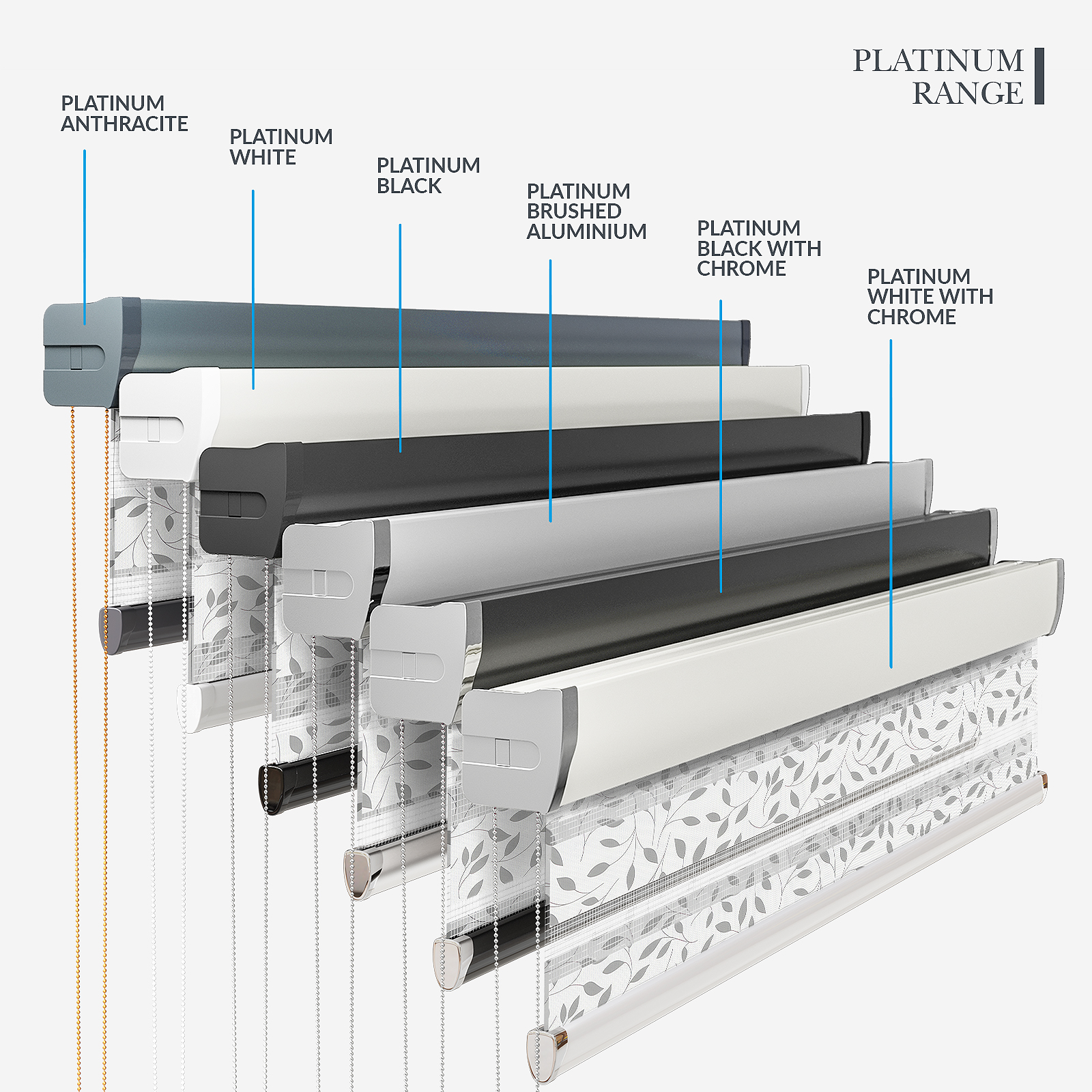 PLATINUM RANGE

PLATINUM ANTHRACITE

PLATINUM WHITE

PLATINUM BLACK

PLATINUM BRUSHED ALUMINIUM

PLATINUM BLACK WITH CHROME

PLATINUM WHITE WITH CHROME